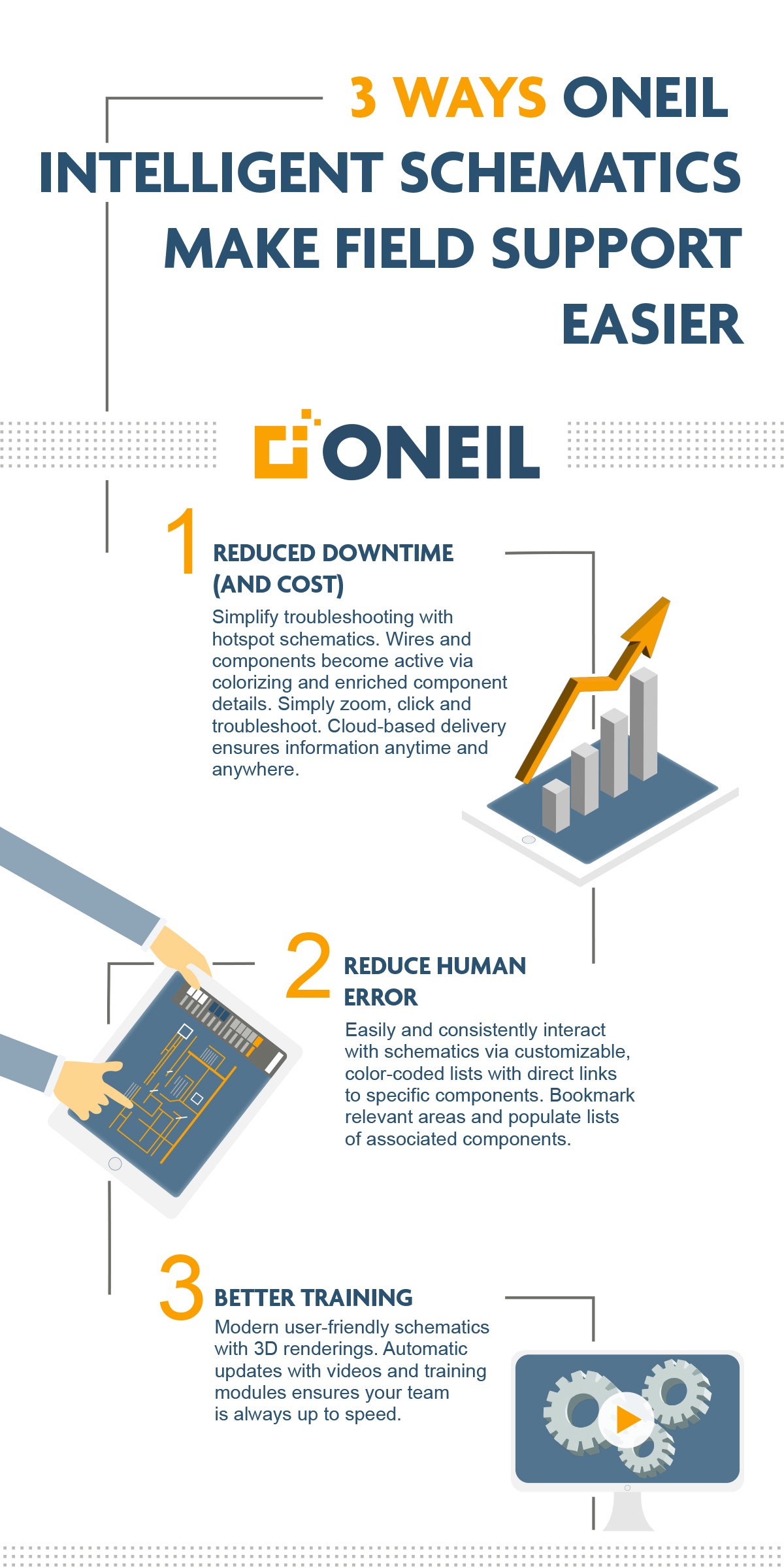 3 WAYS ONEIL INTELLIGENT SCHEMATICS MAKE FIELD SUPPORT EASIER

ONEIL

1 REDUCED DOWNTIME (AND COST)

Simplify troubleshooting with hotspot schematics. Wires and components become active via colorizing and enriched component details. Simply zoom, click and troubleshoot. Cloud-based delivery ensures information anytime and anywhere.

2 REDUCE HUMAN ERROR

Easily and consistently interact with schematics via customizable, color-coded lists with direct links to specific components. Bookmark relevant areas and populate lists of associated components.

3 BETTER TRAINING

Modern user-friendly schematics with 3D renderings. Automatic updates with videos and training modules ensures your team is always up to speed.