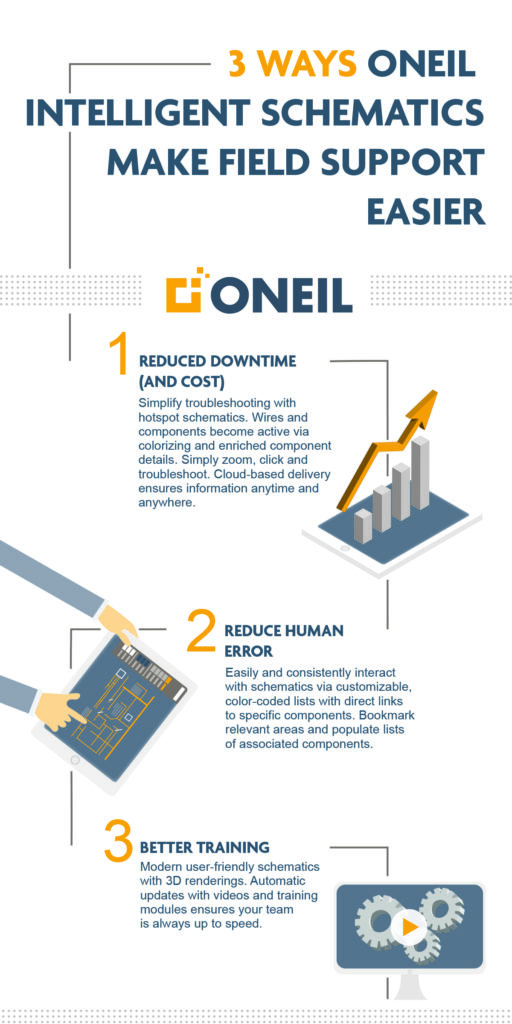 3 WAYS ONEIL INTELLIGENT SCHEMATICS MAKE FIELD SUPPORT EASIER

ONEIL

1 REDUCED DOWNTIME (AND COST)

Simplify troubleshooting with hotspot schematics. Wires and components become active via colorizing and enriched component details. Simply zoom, click and troubleshoot. Cloud-based delivery ensures information anytime and anywhere.

2 REDUCE HUMAN ERROR

Easily and consistently interact with schematics via customizable, color-coded lists with direct links to specific components. Bookmark relevant areas and populate lists of associated components.

3 BETTER TRAINING

Modern user-friendly schematics with 3D renderings. Automatic updates with videos and training modules ensures your team is always up to speed.